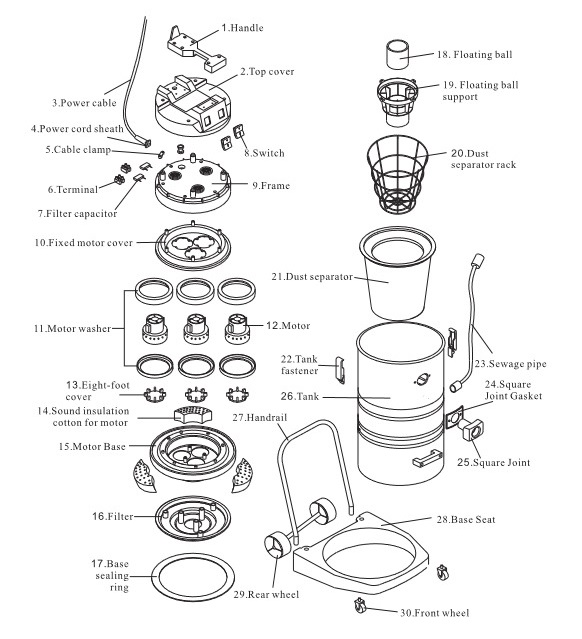 1.Handle
2.Top cover
3.Power cable
4.Power cord sheath
5.Cable clamp
6.Terminal
7.Filter capacitor
8.Switch
9.Frame
10.Fixed motor cover
11.Motor washer
12.Motor
13.Eight-foot cover
14.Sound insulation cotton for motor
15.Motor Base
16.Filter
17.Base sealing ring
18. Floating ball
19. Floating ball support
20.Dust separator rack
21.Dust separator
22.Tank fastener
23.Sewage pipe
24.Square Joint Gasket
25.Square Joint
26.Tank
27.Handrail
28.Base Seat
29.Rear wheel
30.Front wheel